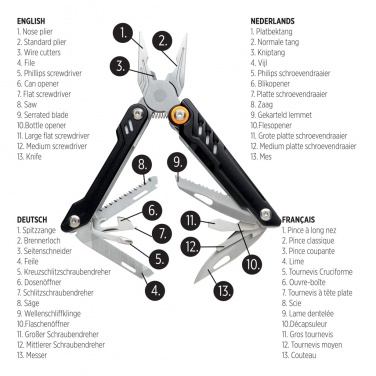 ENGLISH
1. Nose plier
2. Standard plier
3. Wire cutters
4. File
5. Phillips screwdriver
6. Can opener
7. Flat screwdriver
8. Saw
9. Serrated blade
10.Bottle opener
11. Large flat screwdriver
12. Medium screwdriver
13. Knife

NEDERLANDS
1. Platbektang
2. Normale tang
3. Kniptang
4. Vijl
5. Philips schroevendraaier
6. Blikopener
7. Platte schroevendraaier
8. Zaag
9. Gekarteld lemmet
10.Flesopener
11. Grote platte schroevendraaier
12. Medium platte schroevendraaier
13. Mes

1.
2.
3.
8.
9.
6.
7.
5.
4.
11.
12.
10.
13.

DEUTSCH
1. Spitzzange
2. Brennerloch
3. Seitenschneider
4. Feile
5. Kreuzschlitzschraubendreher
6. Dosenöffner
7. Schlitzschraubendreher
8. Säge
9. Wellenschliffklinge
10.Flaschenöffner
11. Großer Schraubendreher
12. Mittlerer Schraubendreher
13. Messer

FRANÇAIS
1. Pince à long nez
2. Pince classique
3. Pince coupante
4. Lime
5. Tournevis Cruciforme
6. Ouvre-boîte
7. Tournevis à tête plate
8. Scie
9. Lame dentelée
10.Décapsuleur
11. Gros tournevis
12. Tournevis moyen
13. Couteau